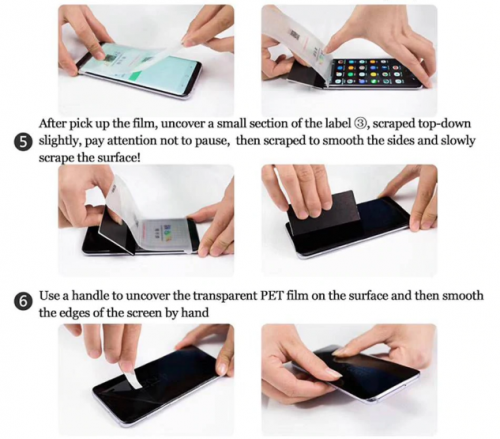 5 After pick up the film, uncover a small section of the label ③, scraped top-down slightly, pay attention not to pause,  then scraped to smooth the sides and slowly scrape the surface!

6 Use a handle to uncover the transparent PET film on the surface and then smooth the edges of the screen by hand