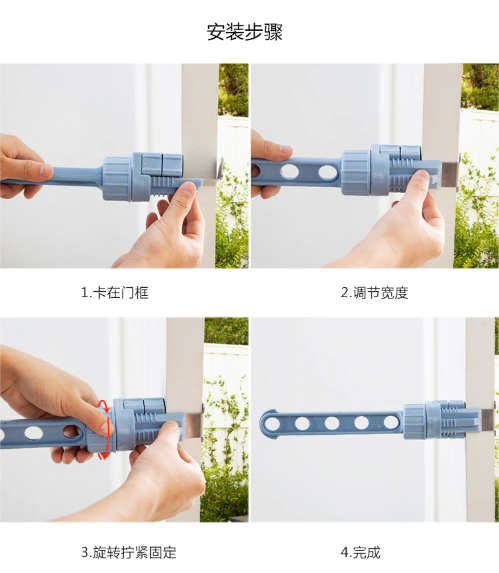 安装步骤

1.卡在门框

2.调节宽度

3.旋转拧紧固定

4.完成