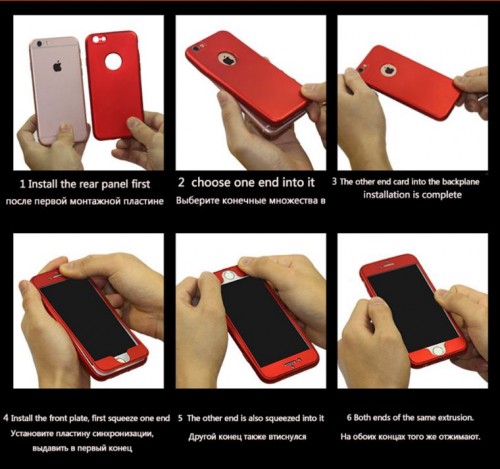 1 Install the rear panel first
после первой монтажной пластине

2 choose one end into it
Выберите конечные множества в

3 The other end card into the backplane installation is complete

4 Install the front plate, first squeeze one end
Установите пластину синхронизации, выдавить в первый конец

5 The other end is also squeezed into it
Другой конец также втиснулся

6 Both ends of the same extrusion.
На обоих концах того же отжимают.