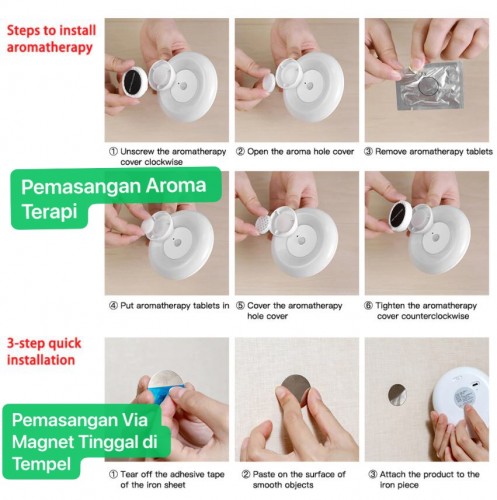 Steps to install aromatherapy

① Unscrew the aromatherapy cover clockwise

② Open the aroma hole cover

③ Remove aromatherapy tablets

Pemasangan Aroma Terapi

④ Put aromatherapy tablets in

⑤ Cover the aromatherapy hole cover

⑥ Tighten the aromatherapy cover counterclockwise

3-step quick installation

Pemasangan Via Magnet Tinggal di Tempel

① Tear off the adhesive tape of the iron sheet

② Paste on the surface of smooth objects

③ Attach the product to the iron piece