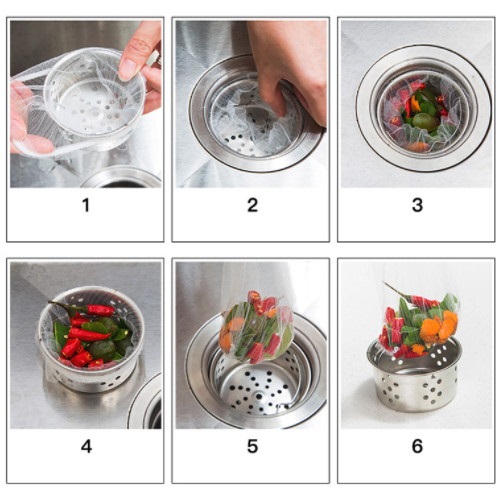 1

2

3

4

5

6