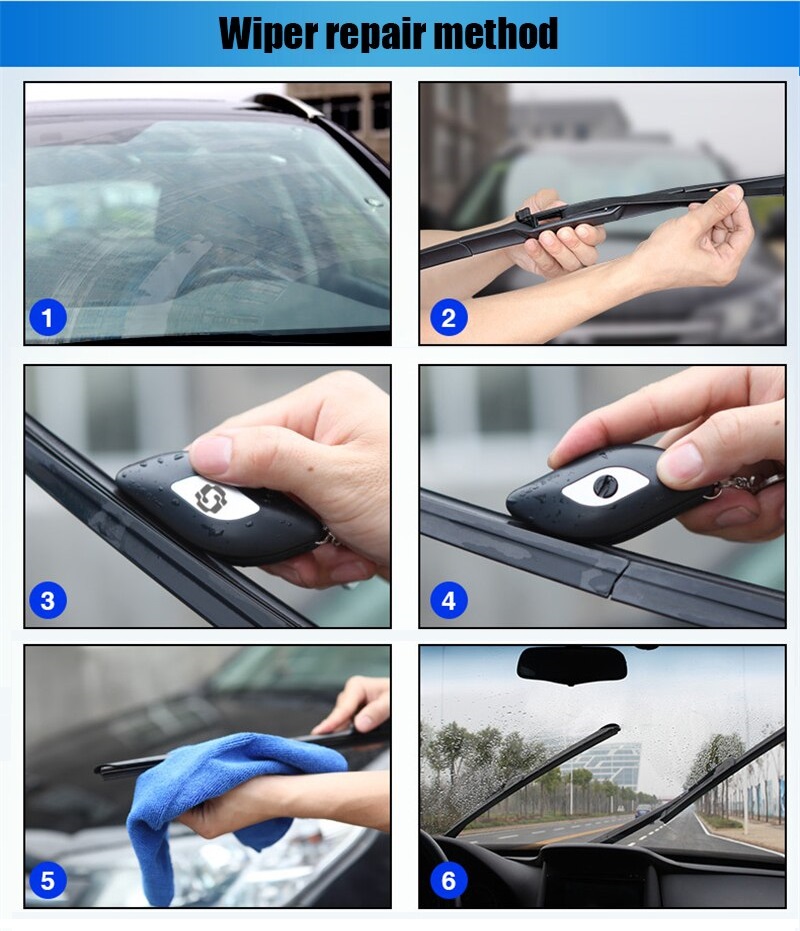 Wiper repair method

1

2

3

4

5

6