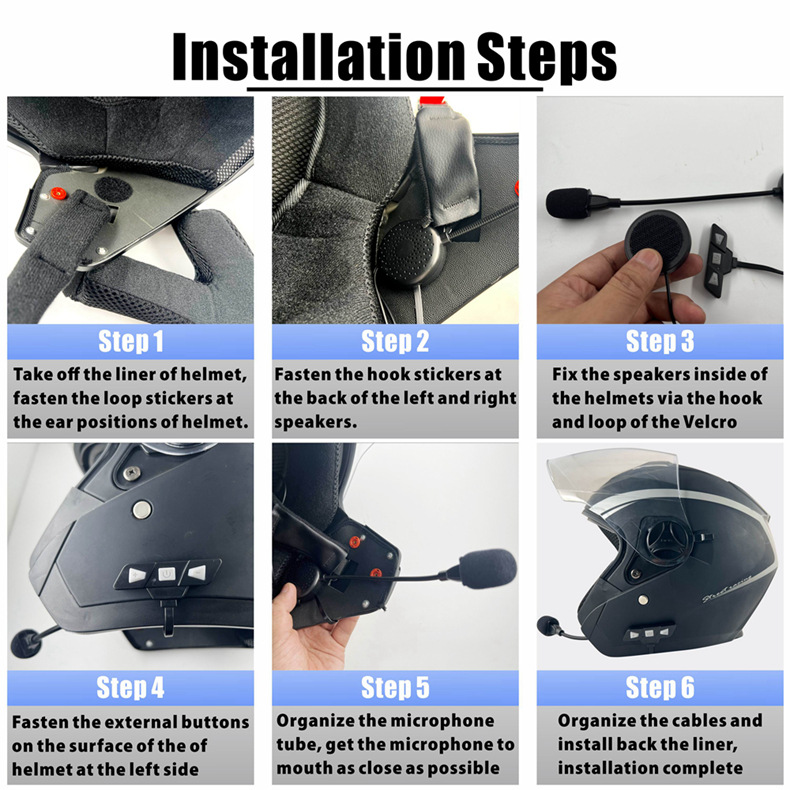 Installation Steps

Step 1

Take off the liner of helmet, fasten the loop stickers at the ear positions of helmet.

Step 2

Fasten the hook stickers at the back of the left and right speakers.

Step 3

Fix the speakers inside of the helmets via the hook and loop of the Velcro

Step 4

Fasten the external buttons on the surface of the of helmet at the left side

Step 5

Organize the microphone tube, get the microphone to mouth as close as possible

Step 6

Organize the cables and install back the liner, installation complete