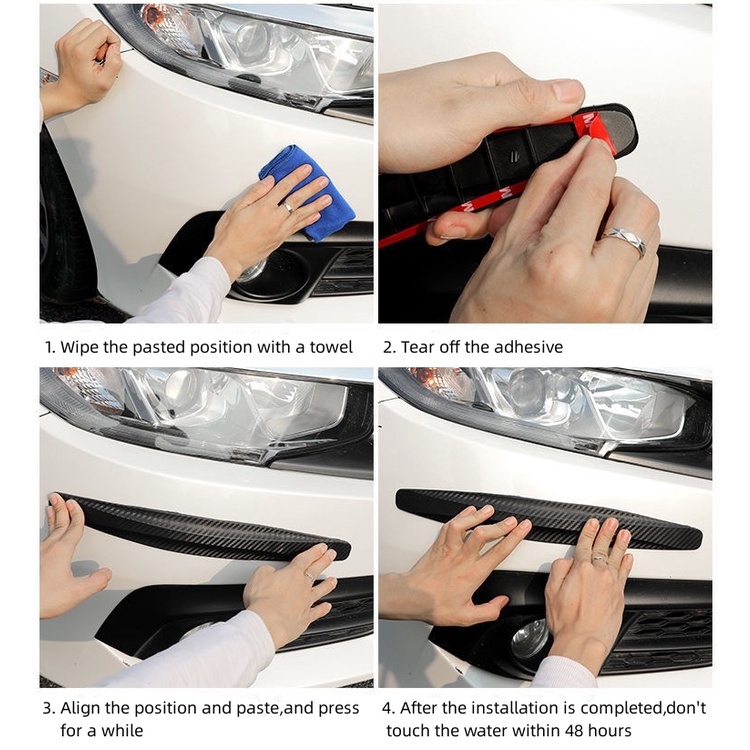 1. Wipe the pasted position with a towel

2. Tear off the adhesive

3. Align the position and paste,and press for a while

4. After the installation is completed,don't touch the water within 48 hours