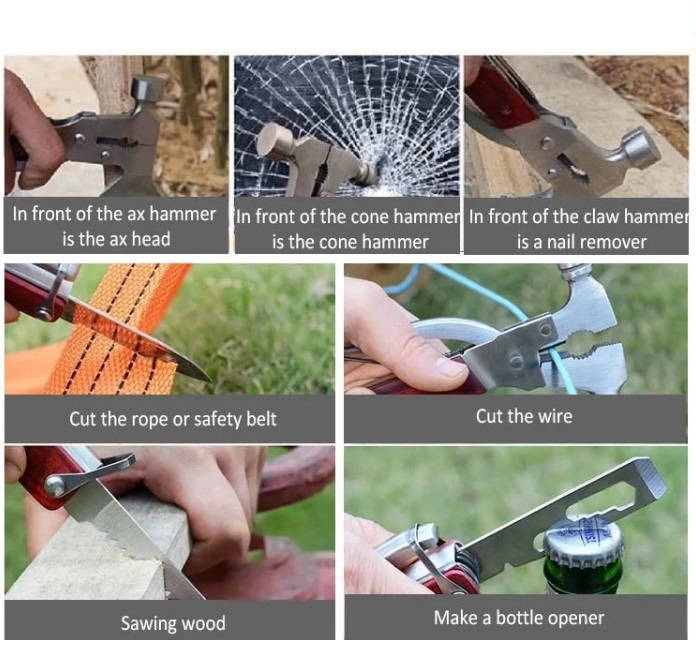 In front of the ax hammer is the ax head

In front of the cone hammer is the cone hammer

In front of the claw hammer is a nail remover

Cut the rope or safety belt

Cut the wire

Sawing wood

Make a bottle opener