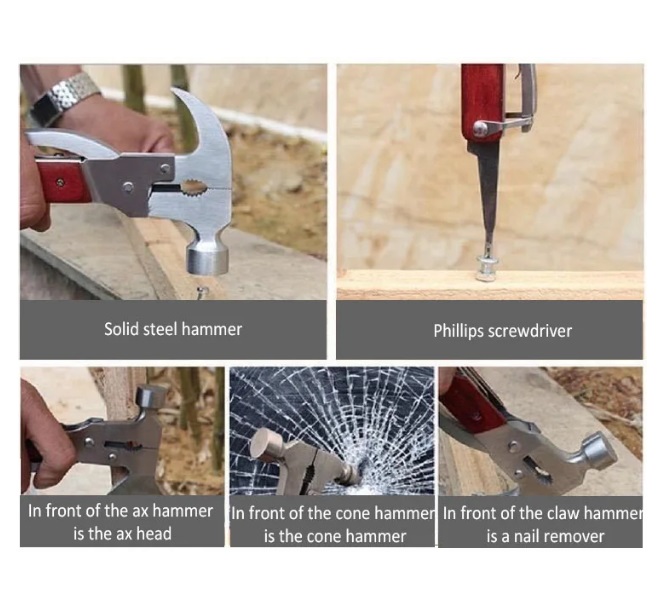 Solid steel hammer

Phillips screwdriver

In front of the ax hammer is the ax head

In front of the cone hammer is the cone hammer

In front of the claw hammer is a nail remover