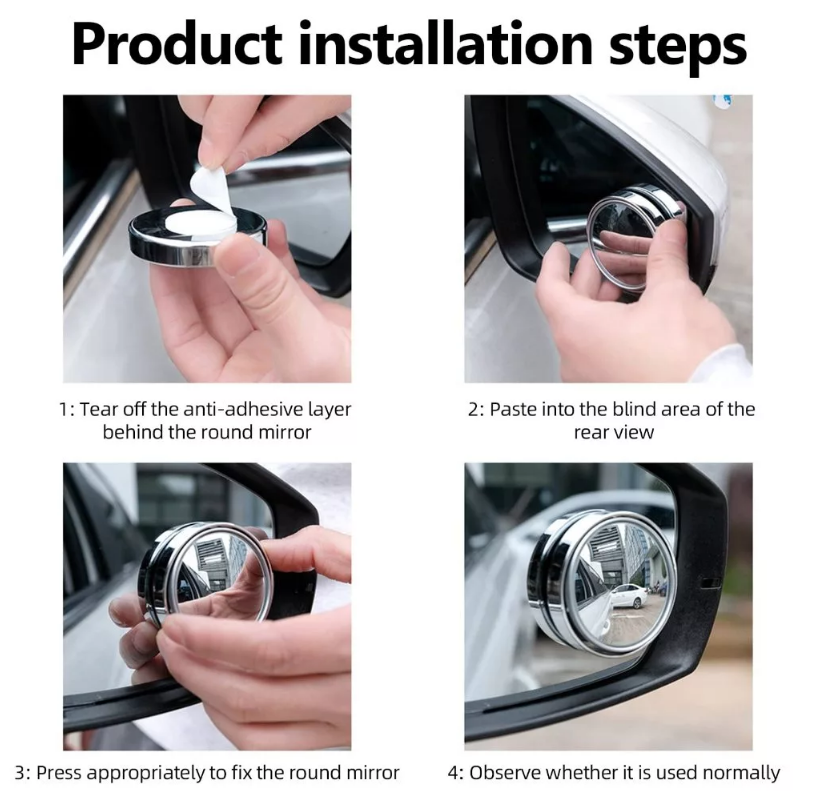 Product installation steps

1: Tear off the anti-adhesive layer behind the round mirror

2: Paste into the blind area of the rear view

3: Press appropriately to fix the round mirror

4: Observe whether it is used normally